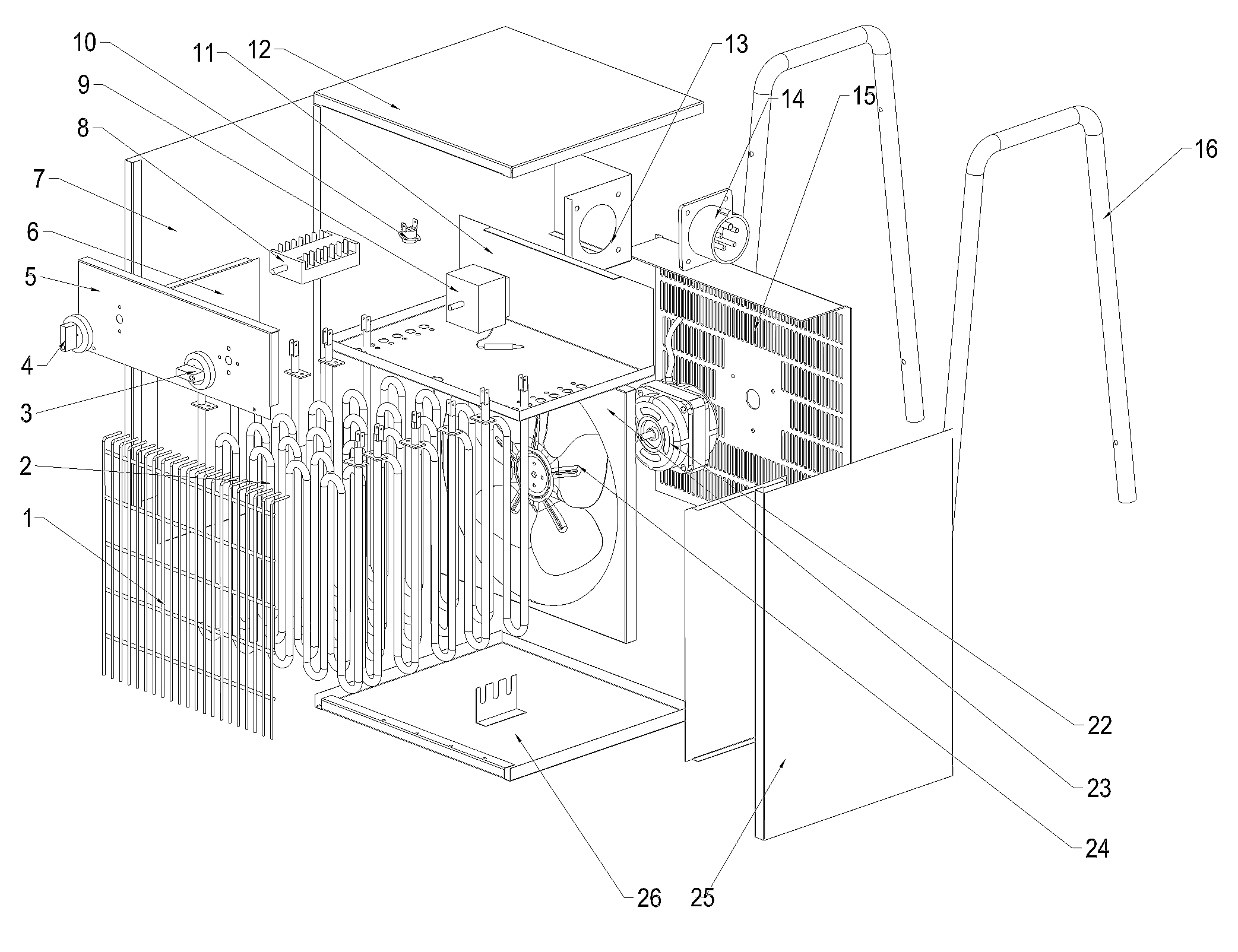 10
11
12
13
9
14
15
8
16
7
6
5
4
3
2
1
22
23
24
26
25