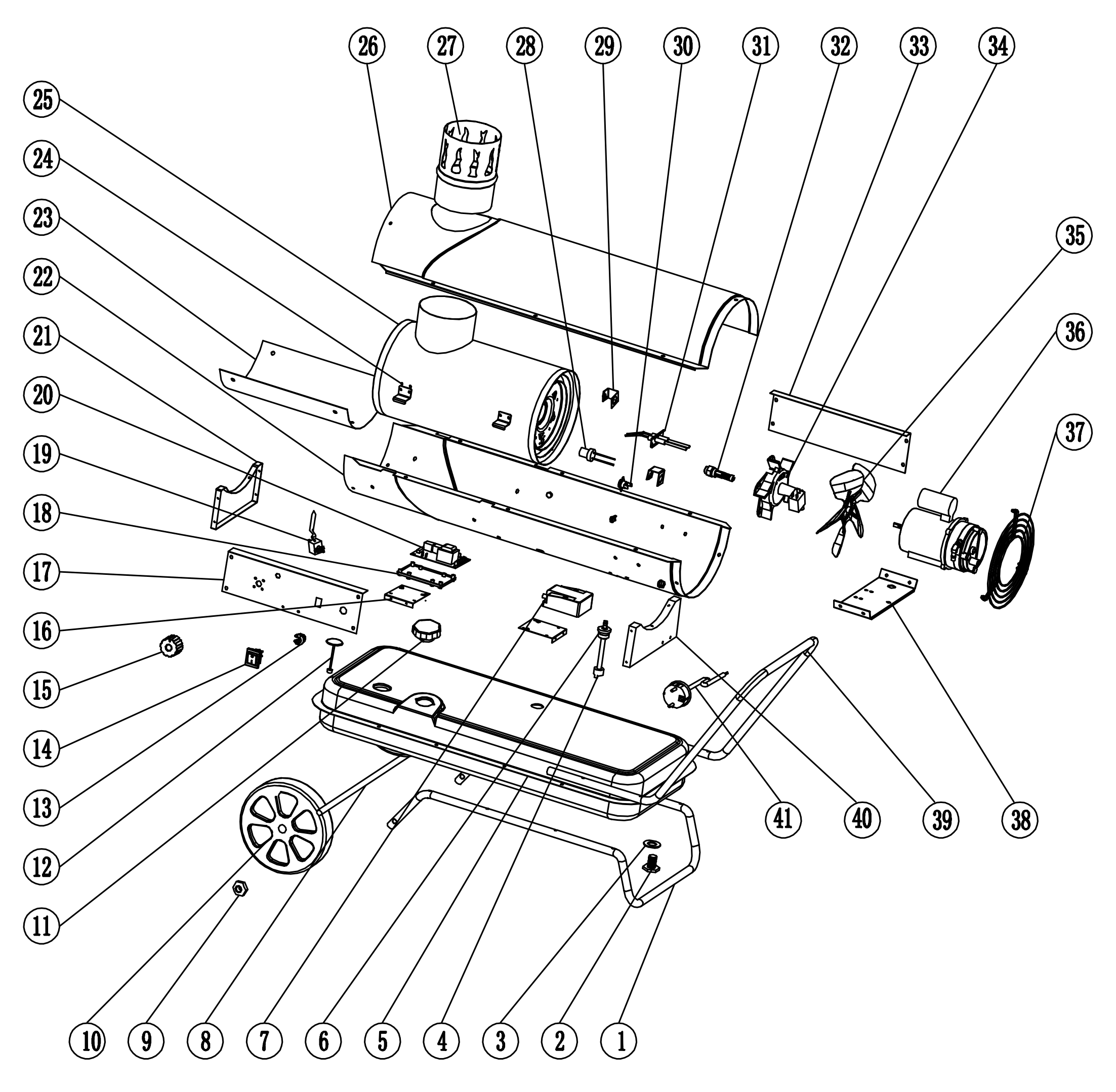 26 27 28 29 30 31 32 33 34

25
24
23
22
21
20
19
18
17
16
15
14
13
12
11

35
36
37

41 40 39 38

10 9 8 7 6 5 4 3 2 1